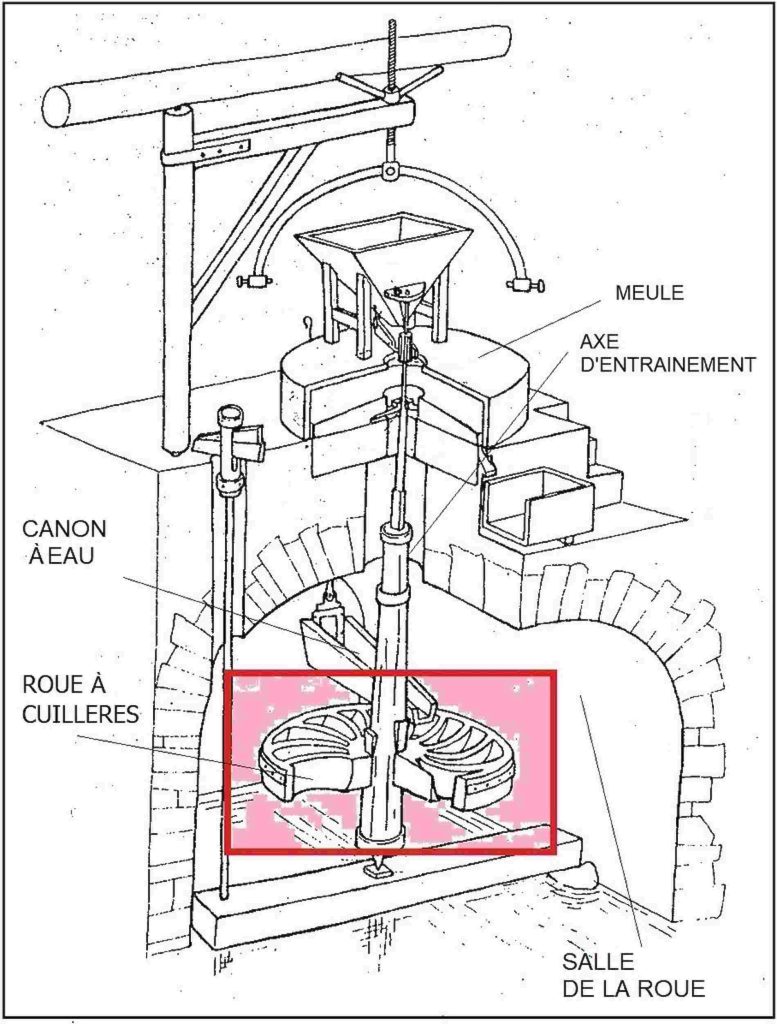 MEULE

AXE
D'ENTRAINEMENT

CANON
À EAU

ROUE À
CUILLERES

SALLE
DE LA ROUE